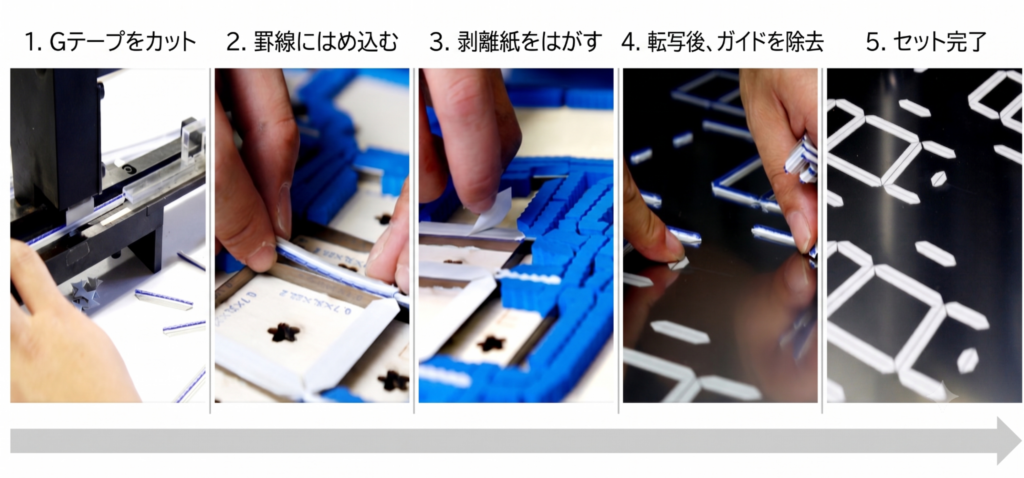 1. Gテープをカット

2. 罫線にはめ込む

3. 剥離紙をはがす

4. 転写後、ガイドを除去

5. セット完了