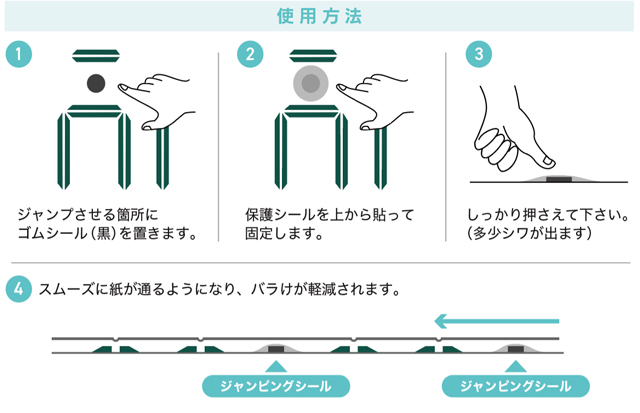 使用方法

1

ジャンプさせる箇所にゴムシール(黒)を置きます。

2

保護シールを上から貼って固定します。

3

しっかり押さえて下さい。(多少シワが出ます)

4 スムーズに紙が通るようになり、バラけが軽減されます。

ジャンピングシール

ジャンピングシール