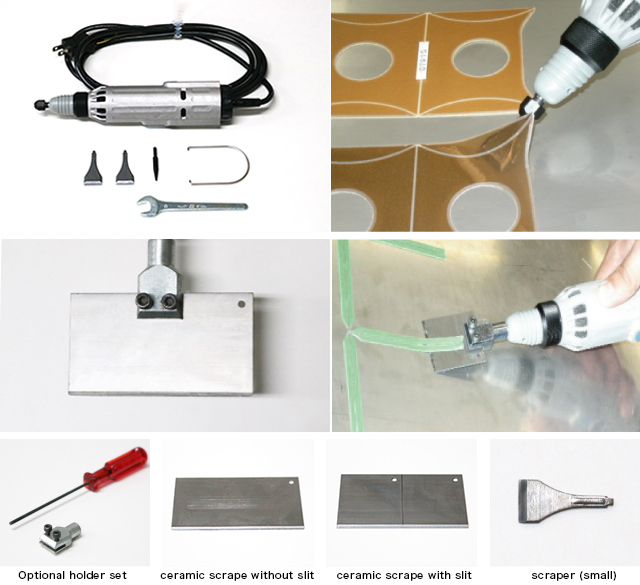 Optional holder set

ceramic scrape without slit

ceramic scrape with slit

scraper (small)